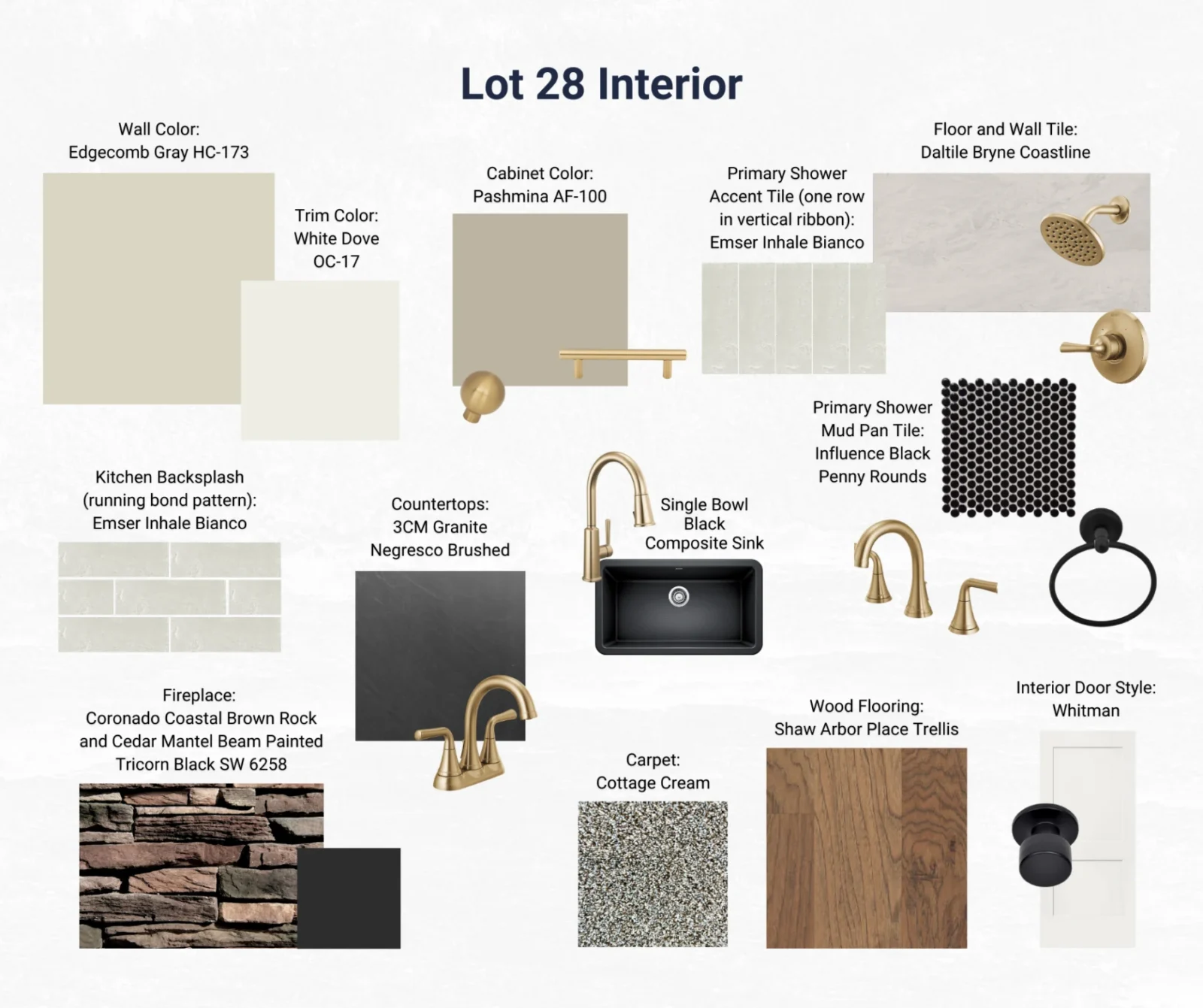 Lot 28 Interior

Wall Color:
Edgecomb Gray HC-173

Trim Color:
White Dove
OC-17

Cabinet Color:
Pashmina AF-100

Primary Shower
Accent Tile (one row
in vertical ribbon):
Emser Inhale Bianco

Floor and Wall Tile:
Daltile Bryne Coastline

Primary Shower
Mud Pan Tile:
Influence Black
Penny Rounds

Kitchen Backsplash
(running bond pattern):
Emser Inhale Bianco

Countertops:
3CM Granite
Negresco Brushed

Single Bowl
Black
Composite Sink

Fireplace:
Coronado Coastal Brown Rock
and Cedar Mantel Beam Painted
Tricorn Black SW 6258

Carpet:
Cottage Cream

Wood Flooring:
Shaw Arbor Place Trellis

Interior Door Style:
Whitman