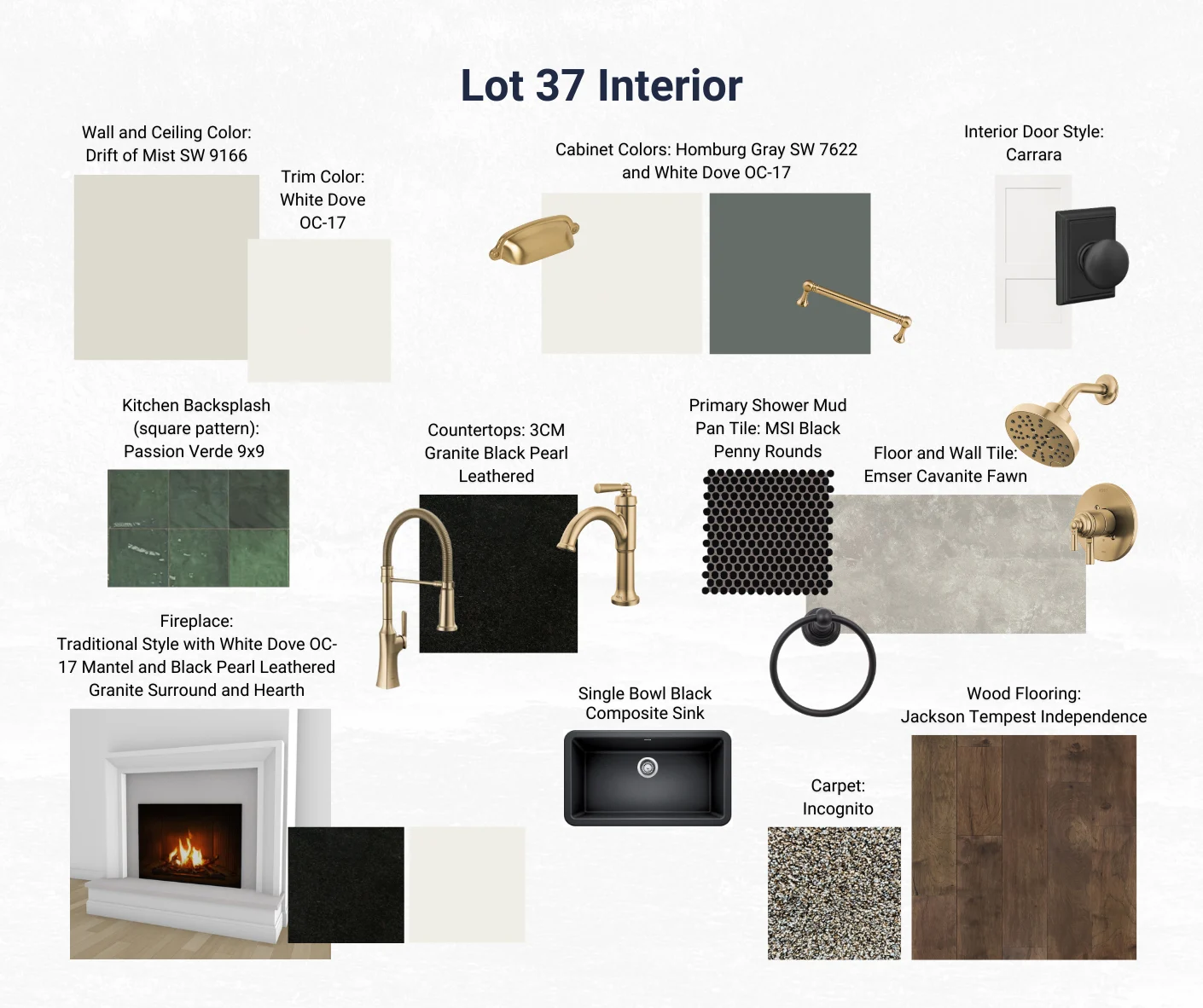 Lot 37 Interior

Wall and Ceiling Color: Drift of Mist SW 9166

Trim Color: White Dove OC-17

Cabinet Colors: Homburg Gray SW 7622 and White Dove OC-17

Interior Door Style: Carrara

Kitchen Backsplash (square pattern): Passion Verde 9x9

Countertops: 3CM Granite Black Pearl Leathered

Primary Shower Mud Pan Tile: MSI Black Penny Rounds

Floor and Wall Tile: Emser Cavanite Fawn

Fireplace: Traditional Style with White Dove OC-17 Mantel and Black Pearl Leathered Granite Surround and Hearth

Single Bowl Black Composite Sink

Wood Flooring: Jackson Tempest Independence

Carpet: Incognito